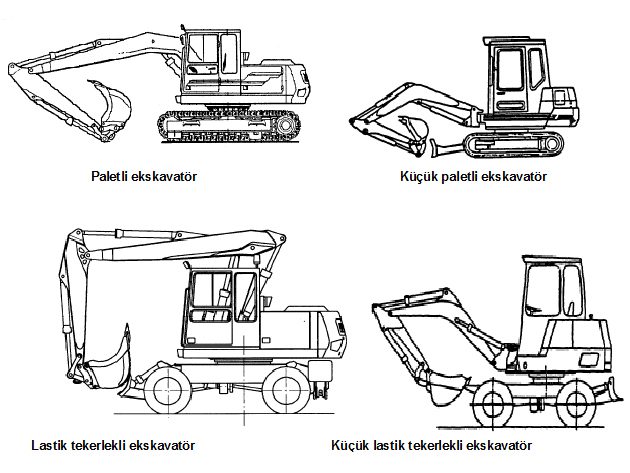 Paletli ekskavatör

Küçük paletli ekskavatör

Lastik tekerlekli ekskavatör

Küçük lastik tekerlekli ekskavatör